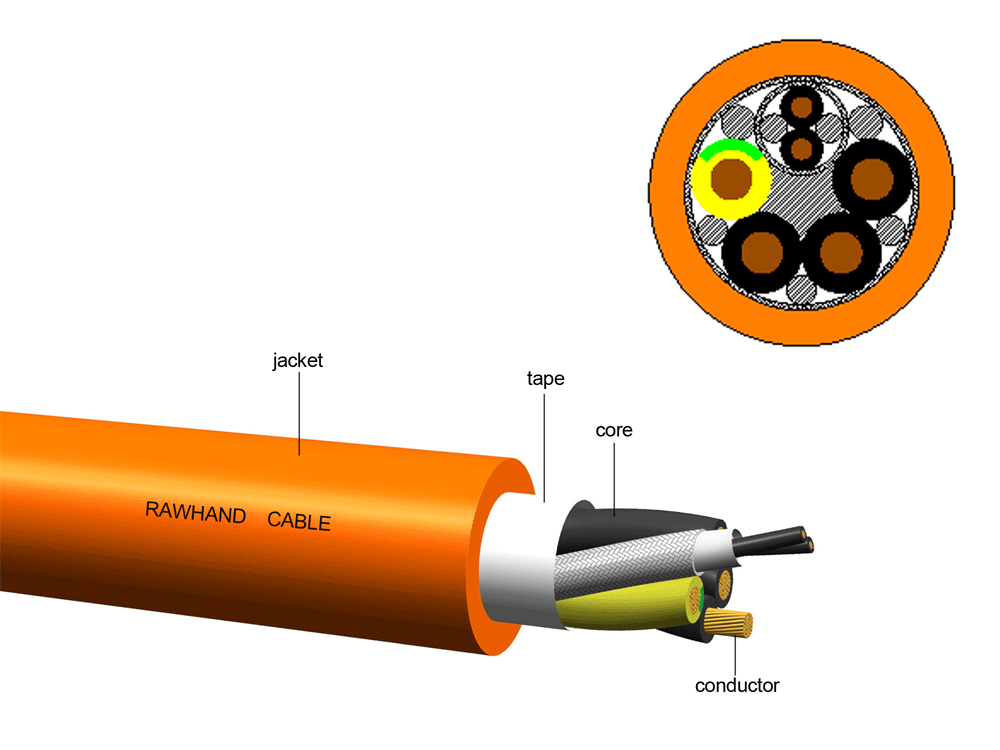 jacket

tape

core

RAWHAND CABLE

conductor